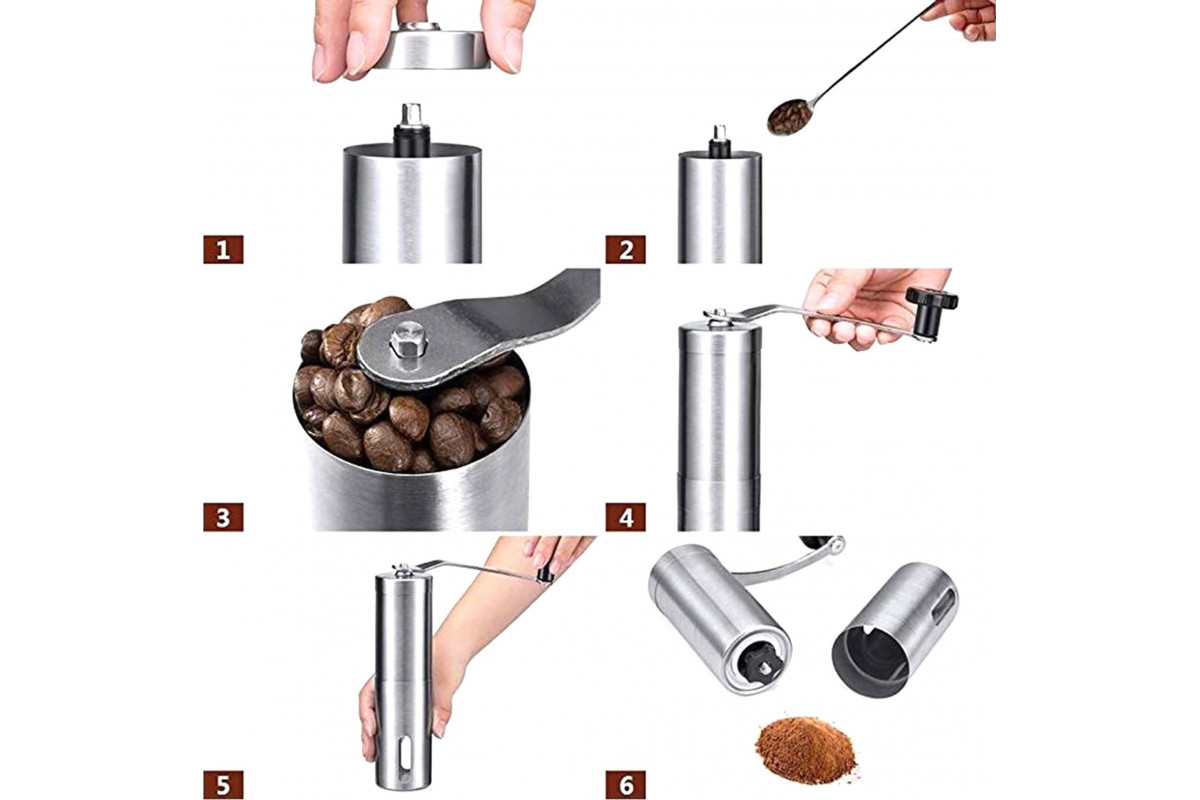 1

2

3

4

5

6