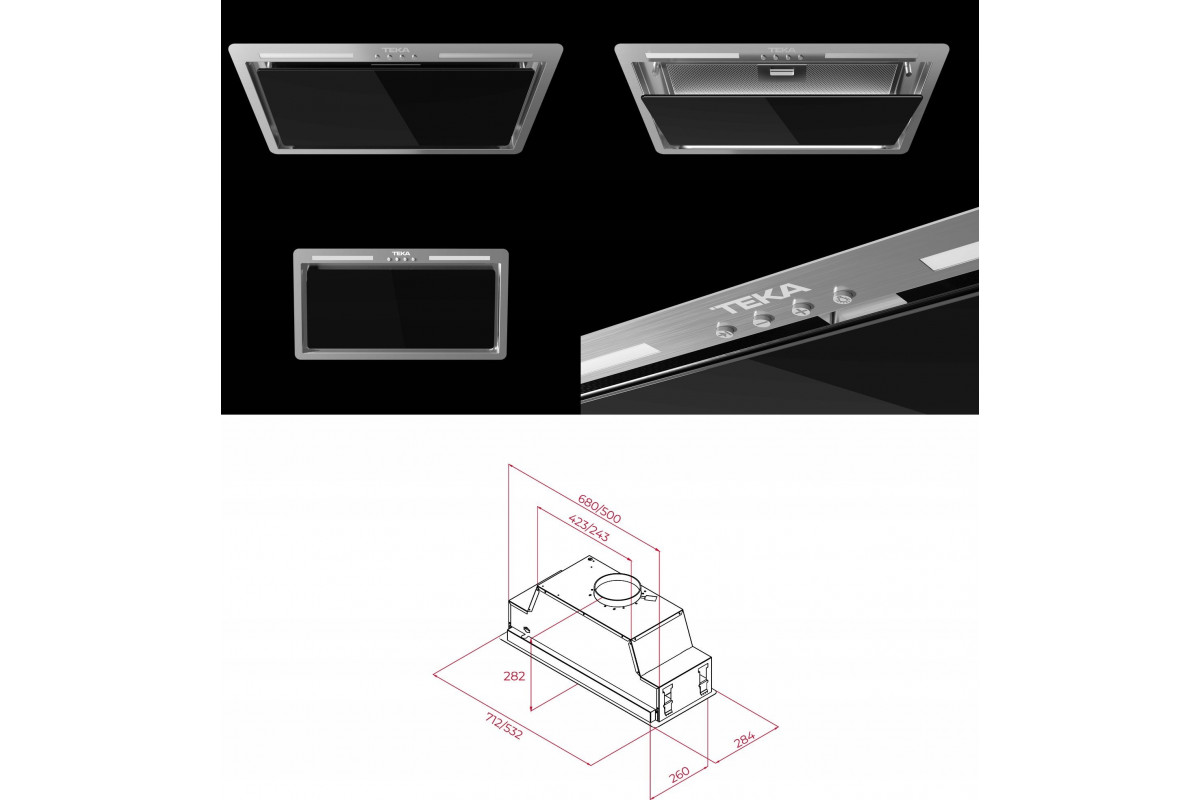 TEKA

TEKA

TEKA

TEKA

680/500
423/243
282
712/532
284
260