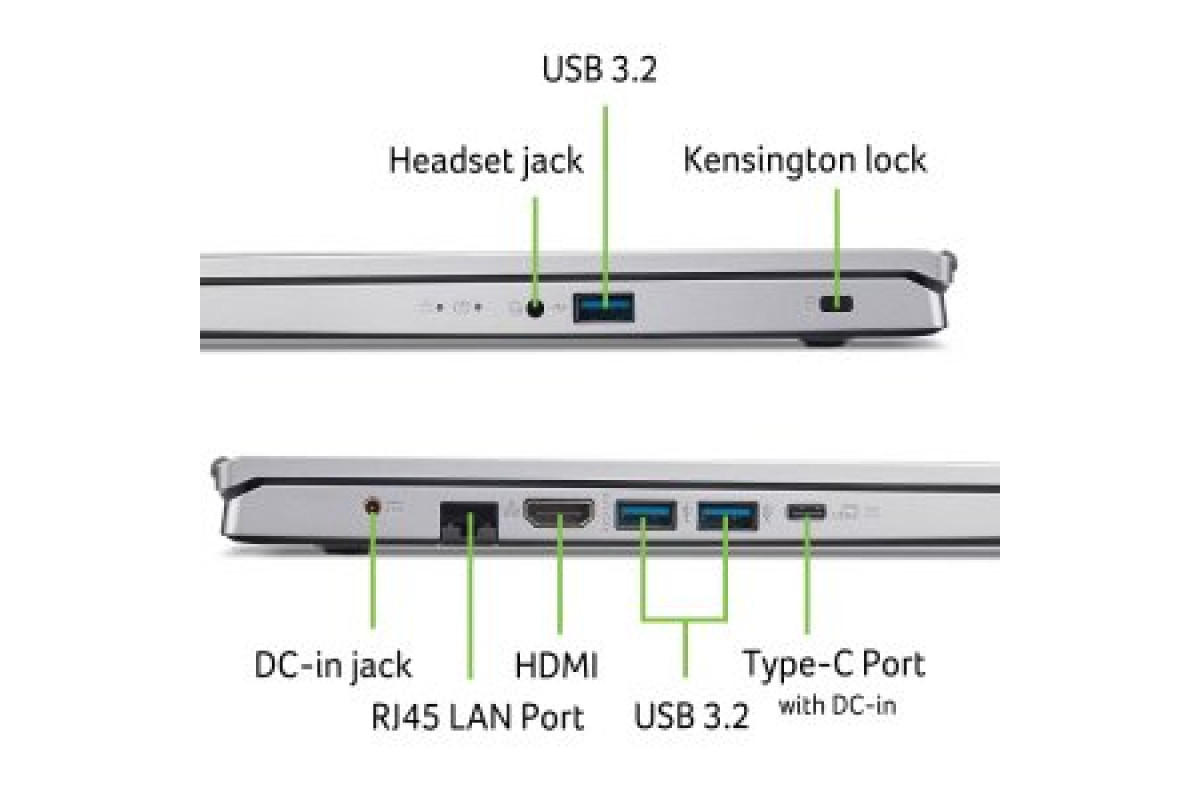 USB 3.2

Headset jack

Kensington lock

DC-in jack

RJ45 LAN Port

HDMI

USB 3.2

Type-C Port with DC-in