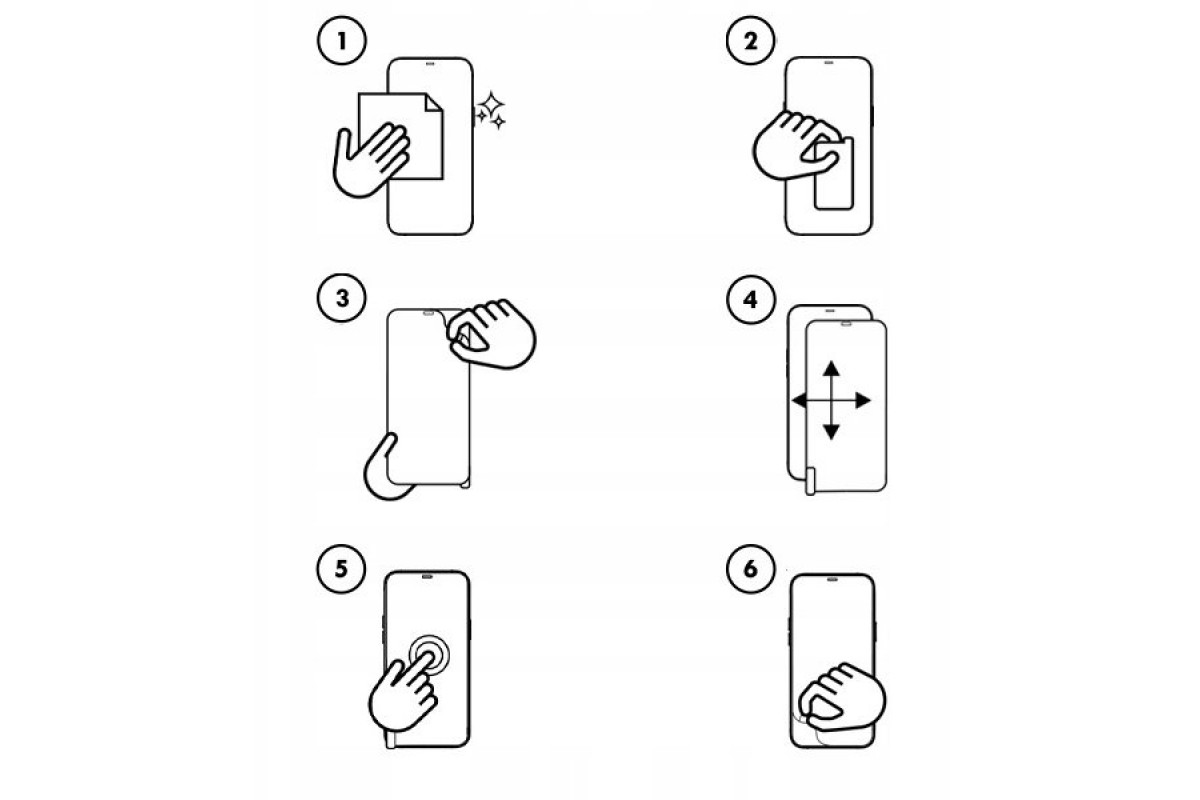 1

2

3

4

5

6