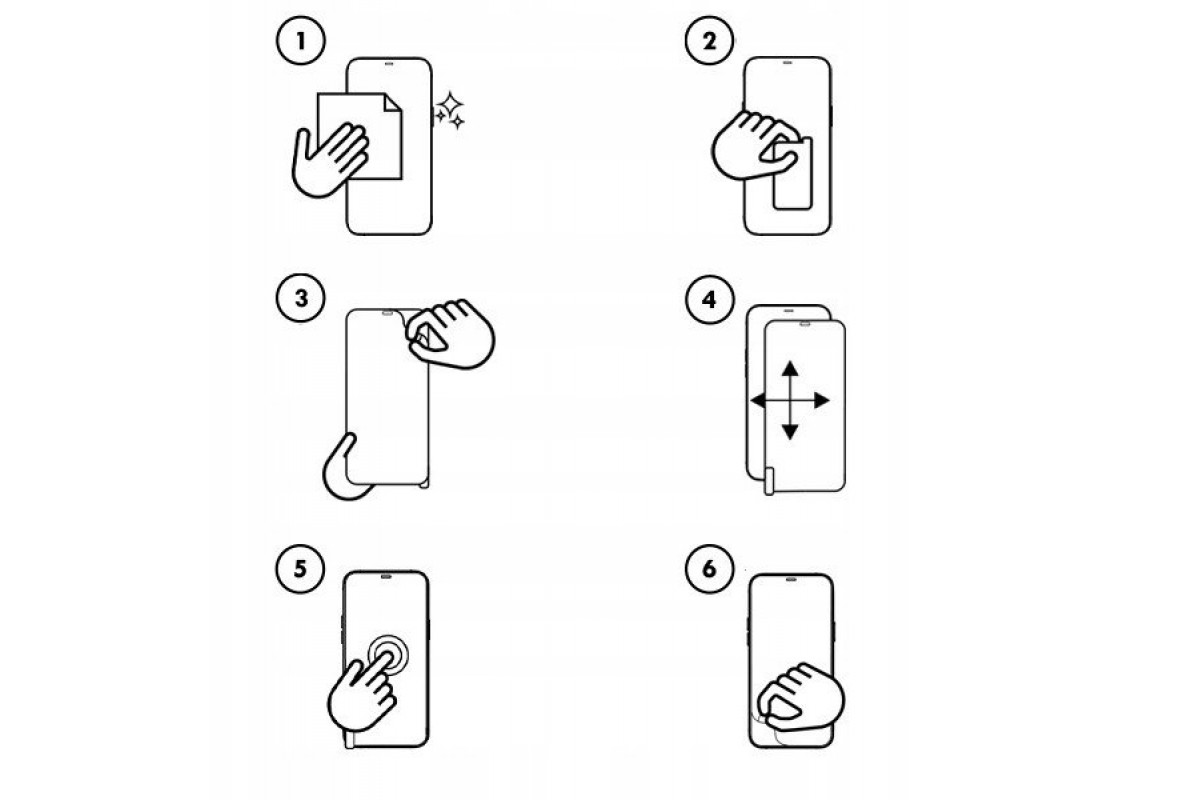 1

2

3

4

5

6