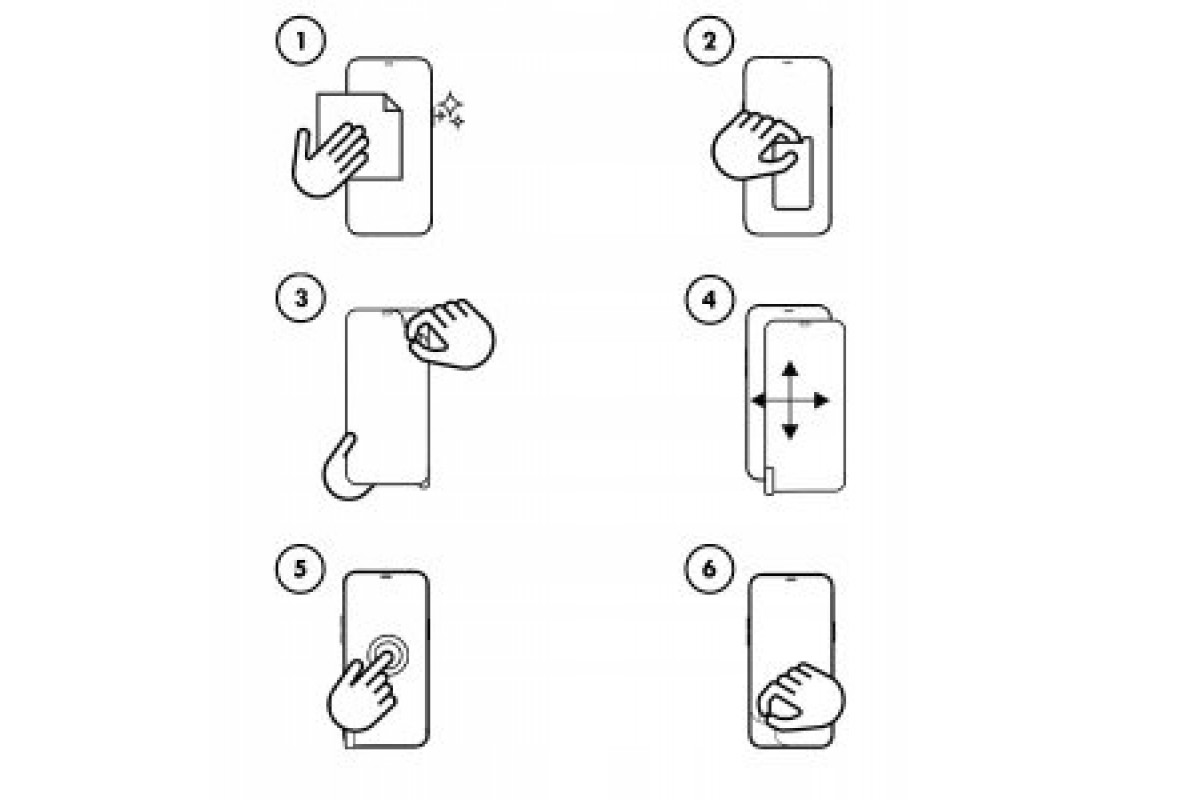 1
2
3
4
5
6