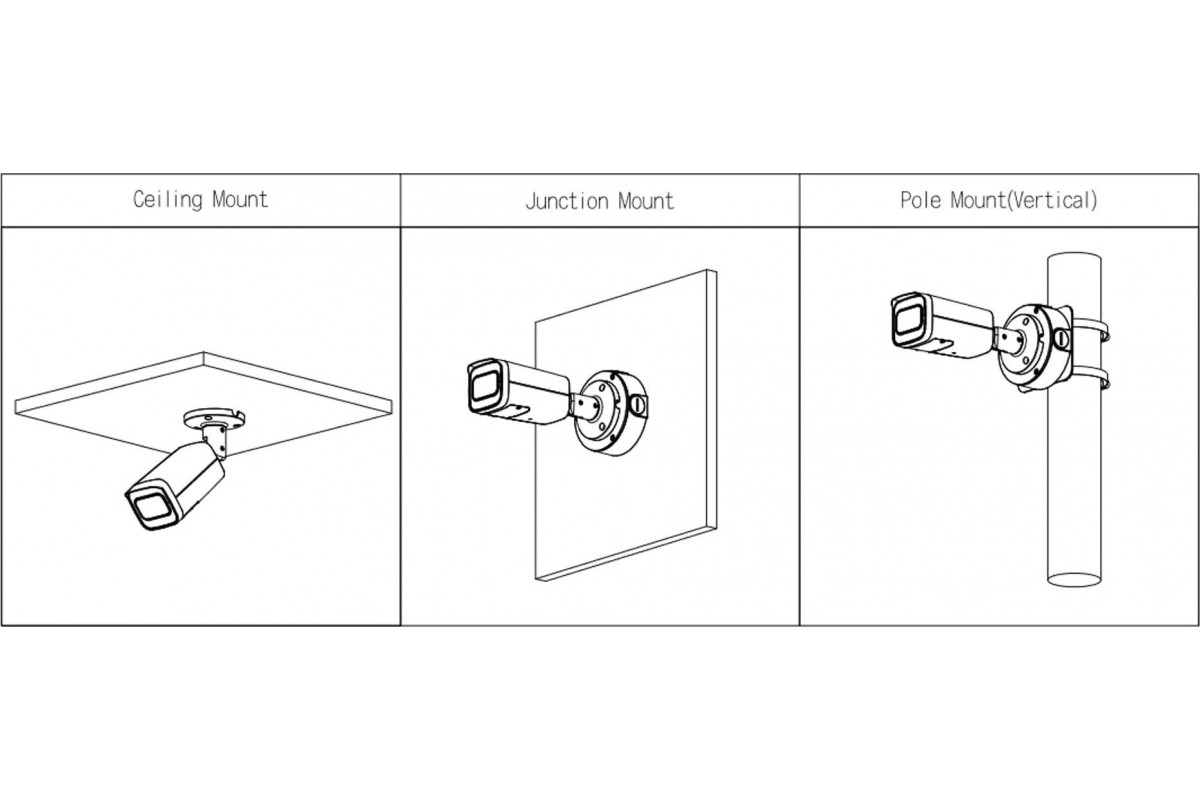 | Ceiling Mount | Junction Mount | Pole Mount(Vertical) |
|---|---|---|
| | | |