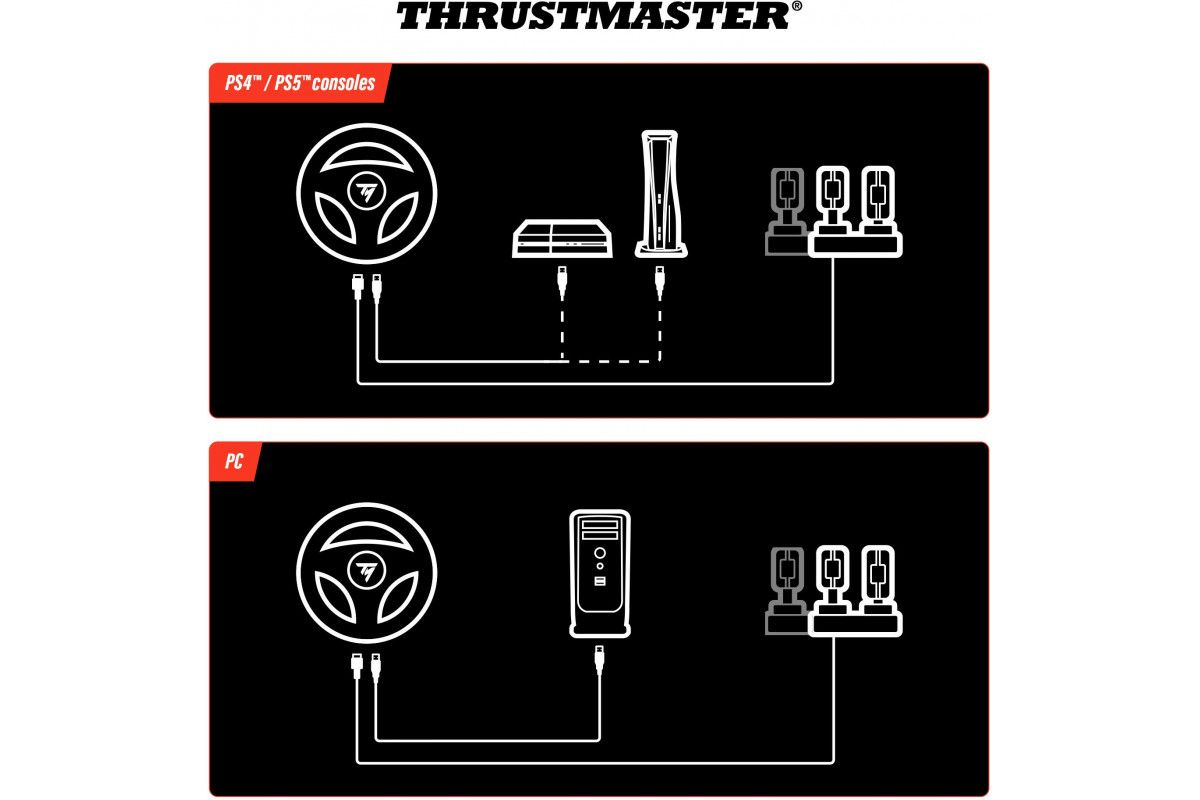 THRUSTMASTER®

PS4™ / PS5™ consoles

PC