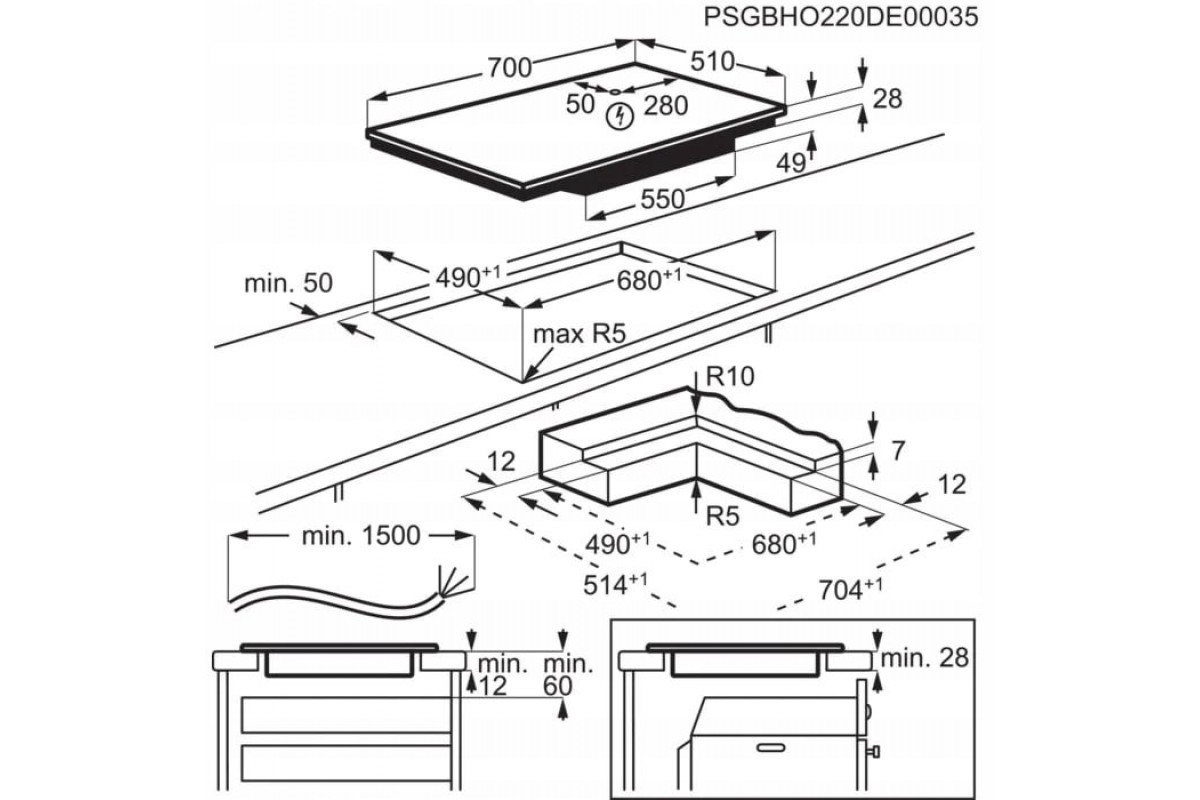 PSGBHO220DE00035

700
510
50
280
28
49
550

min. 50
$490^{+1}$
$680^{+1}$
max R5

R10
12
7
12
R5
$490^{+1}$
$680^{+1}$
$514^{+1}$
$704^{+1}$

min. 1500

min.
12
min.
60

min. 28