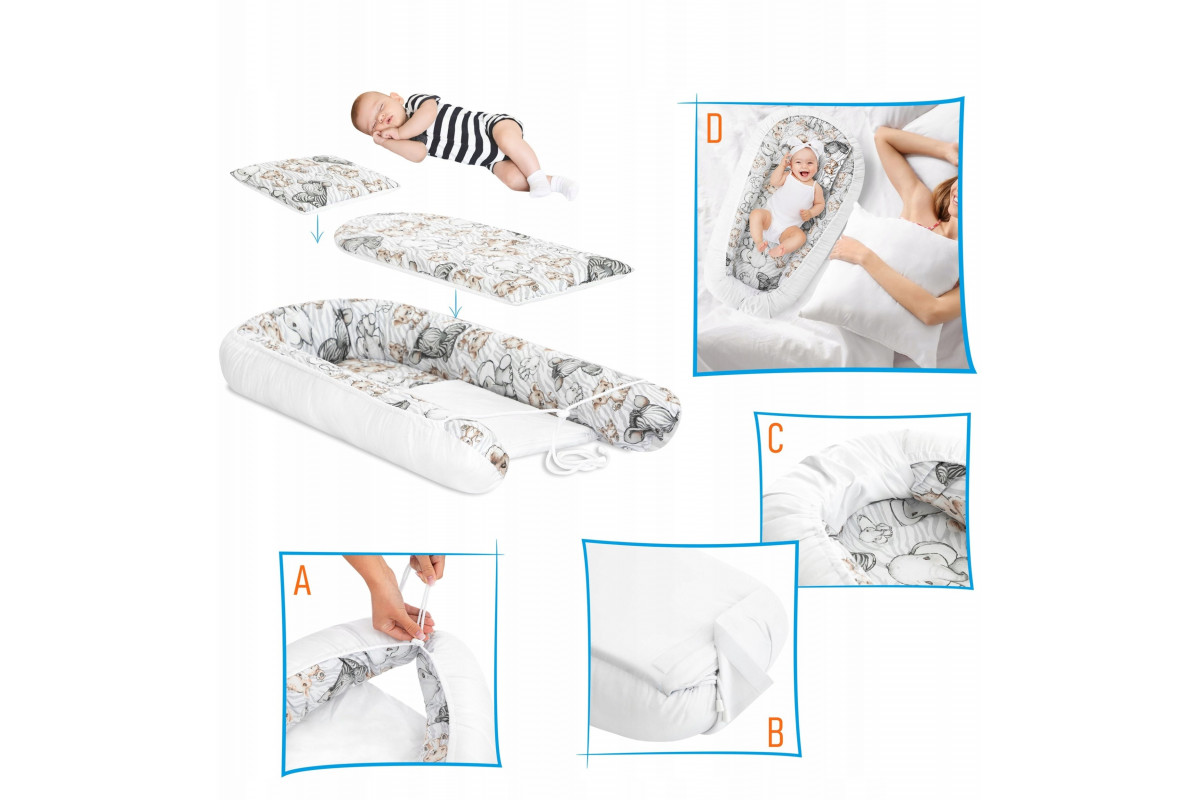 D

C

A

B