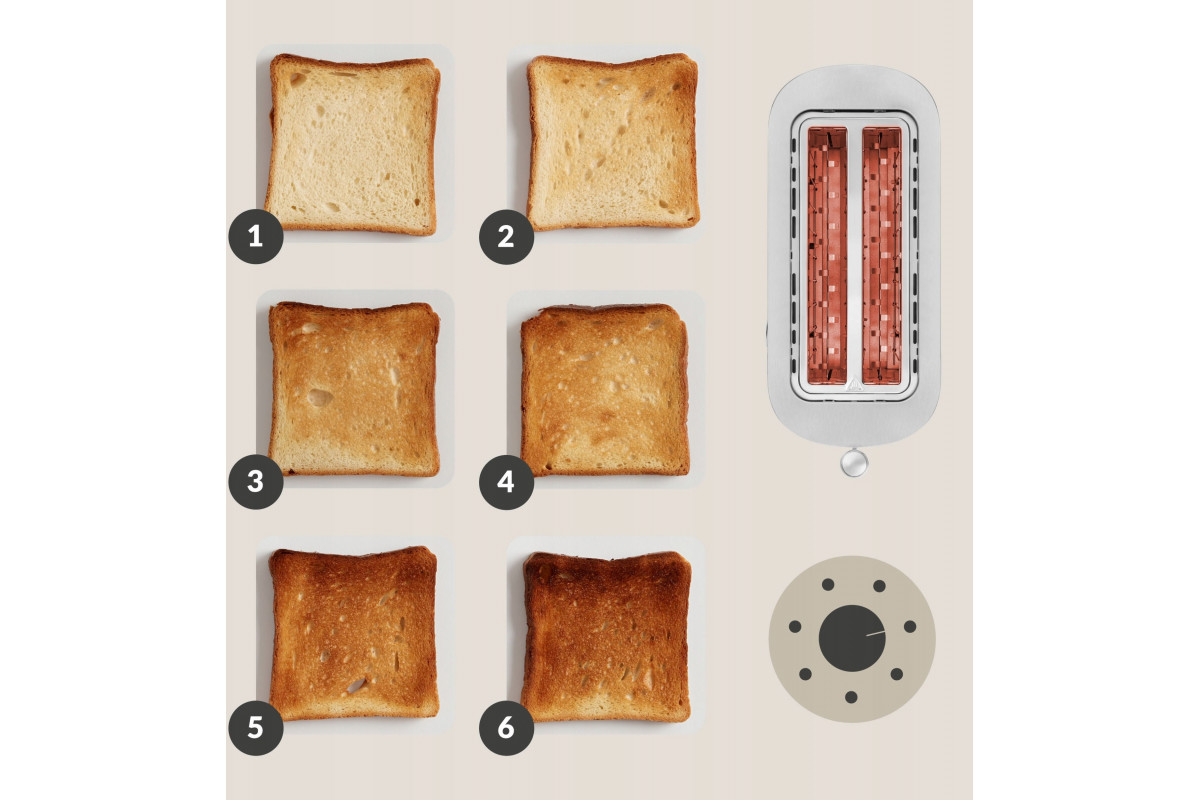 1
2
3
4
5
6