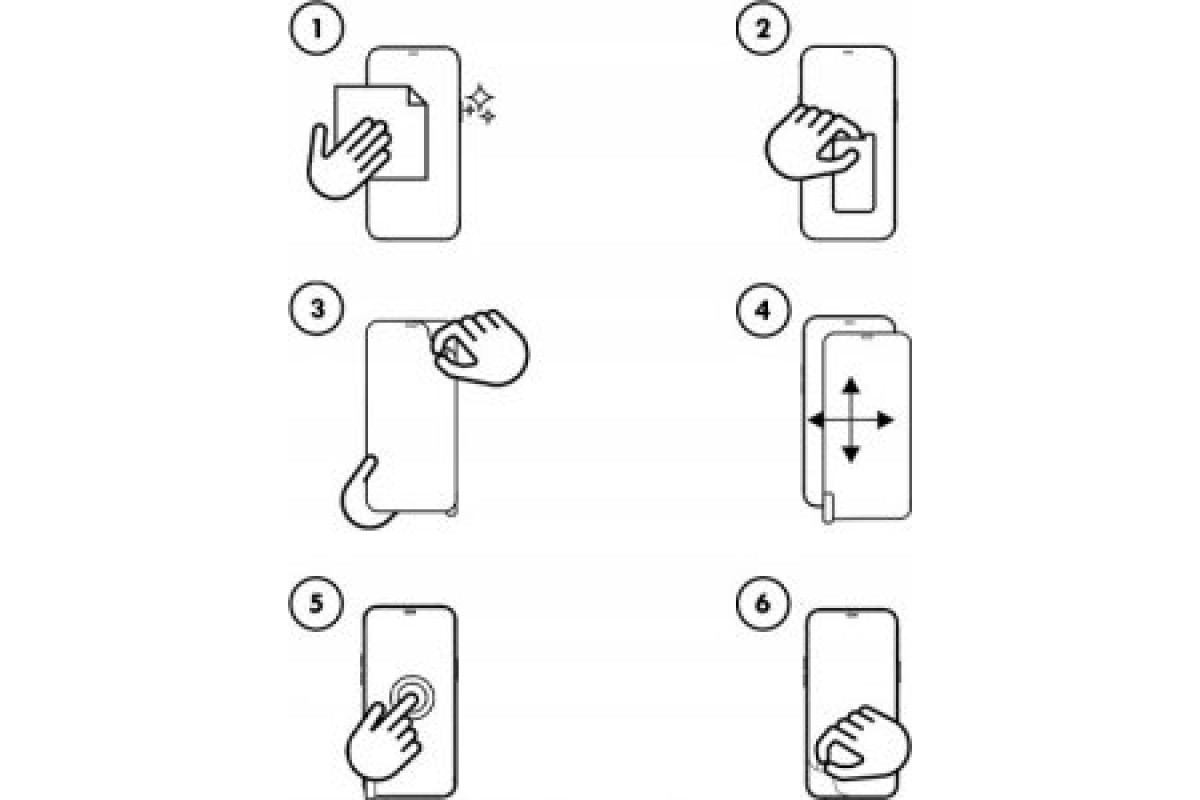 1

2

3

4

5

6