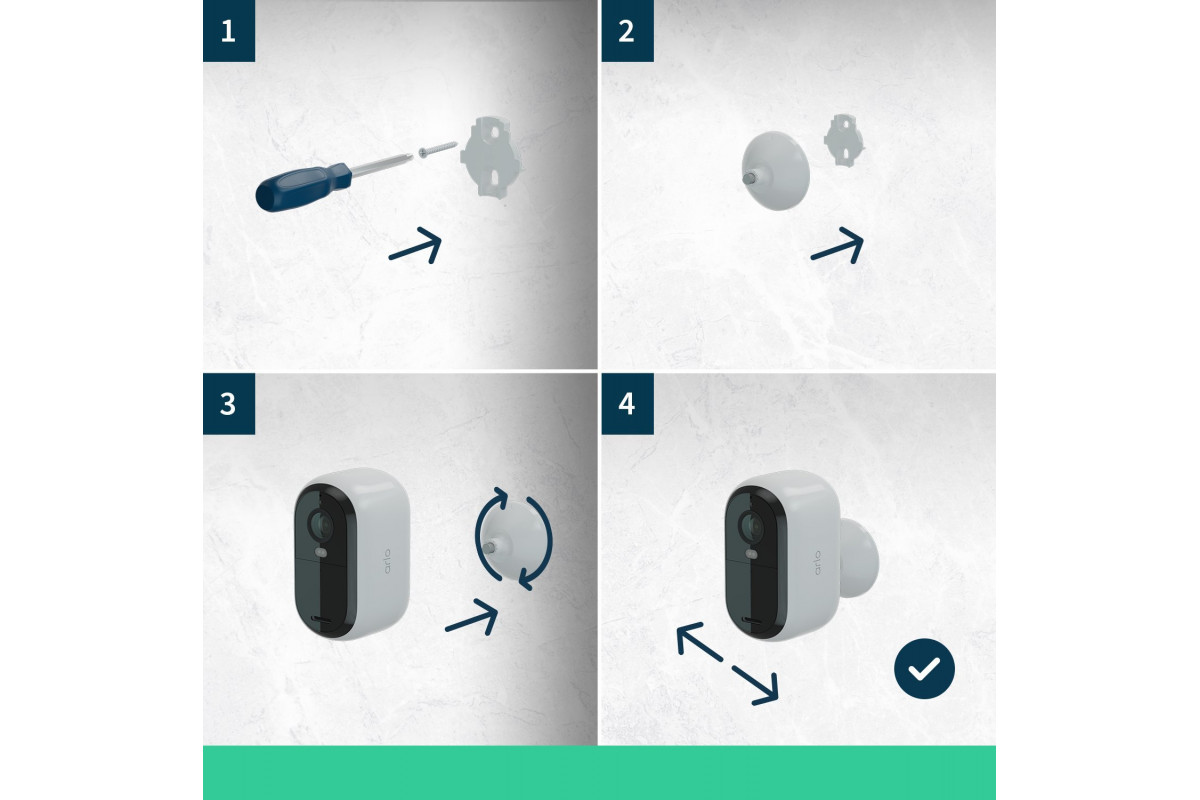 1

2

3

arlo

4

arlo