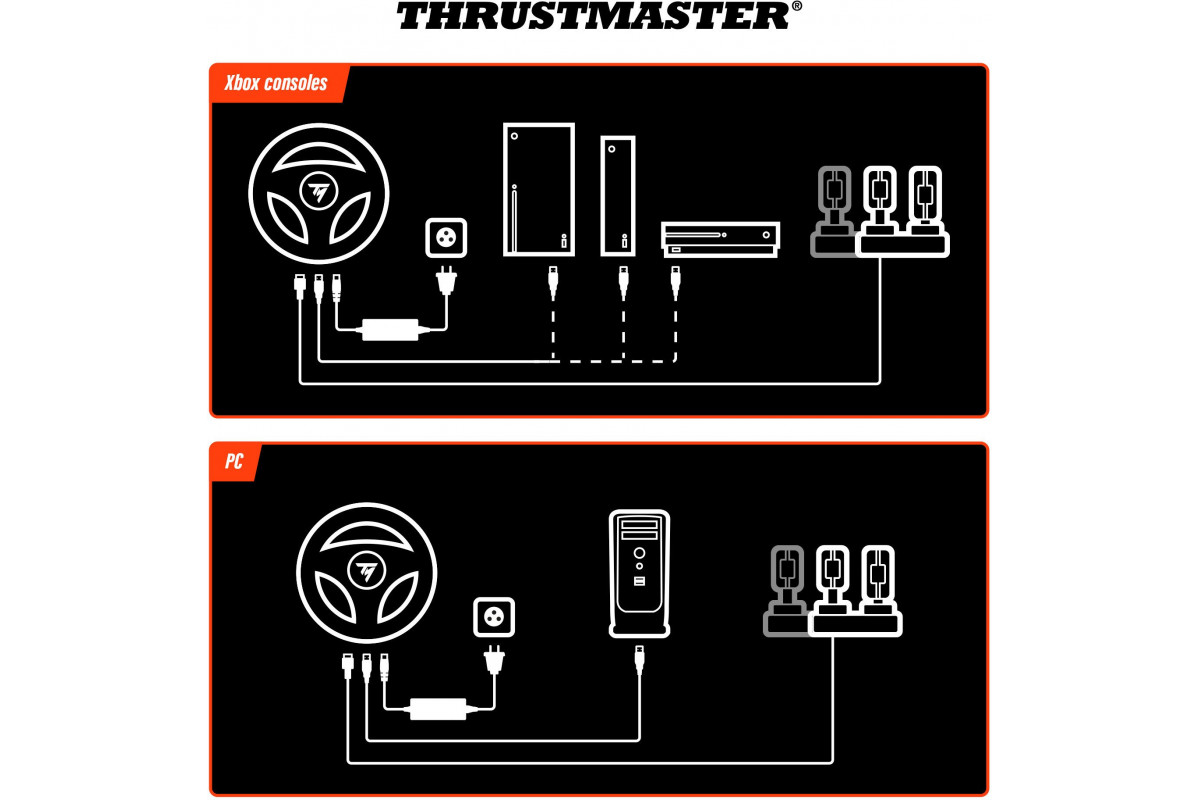 THRUSTMASTER®

Xbox consoles

PC