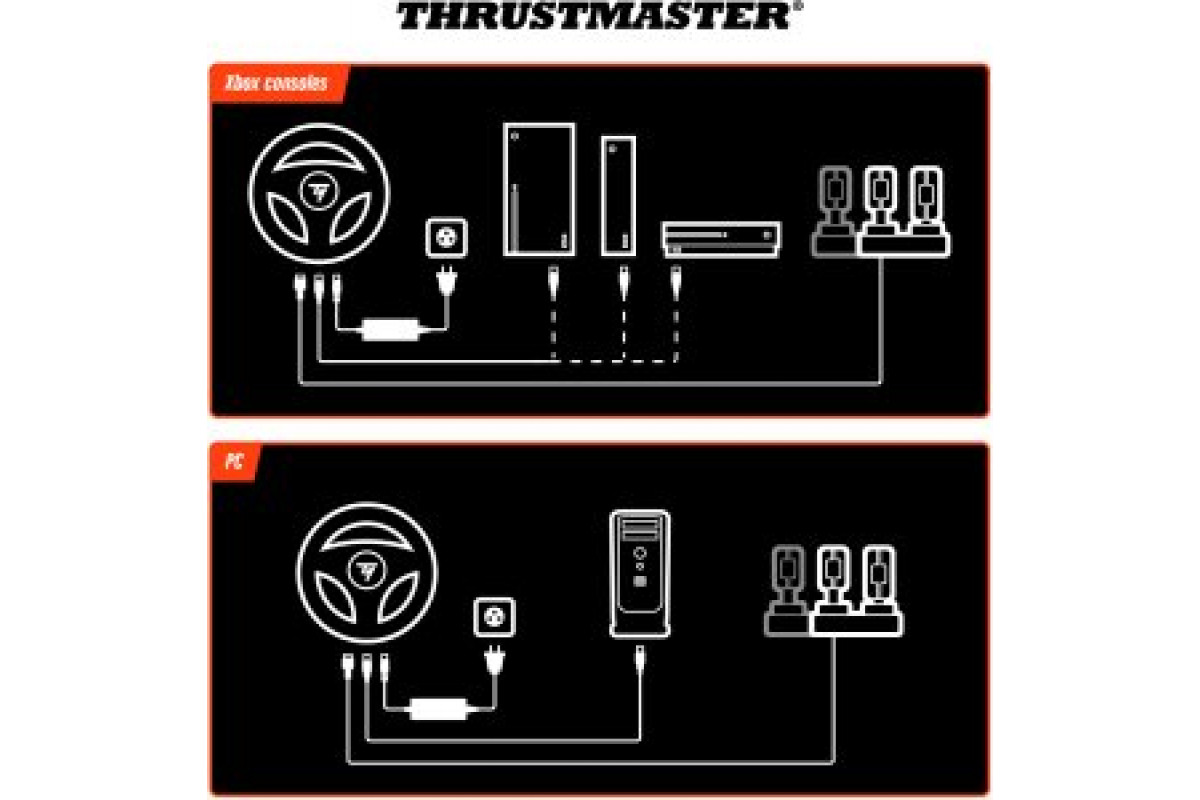 THRUSTMASTER®

Xbox consoles

PC