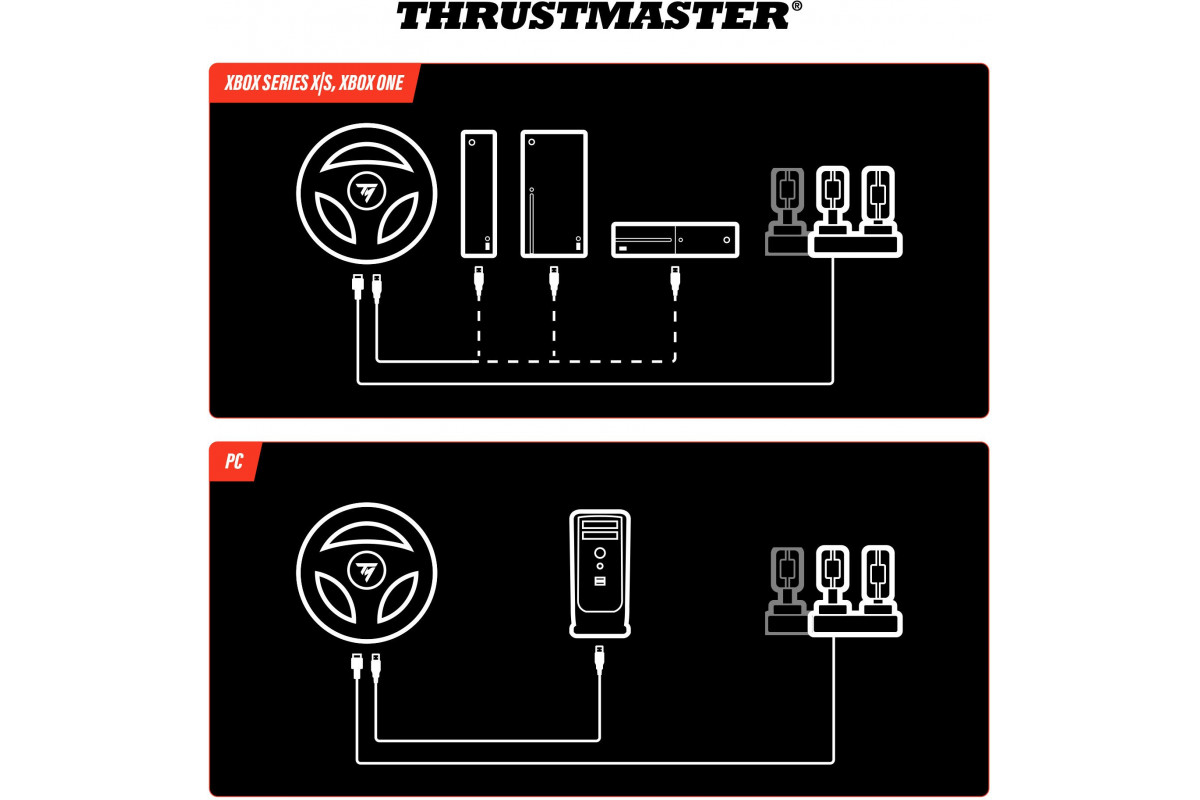 THRUSTMASTER®

XBOX SERIES X|S, XBOX ONE

PC