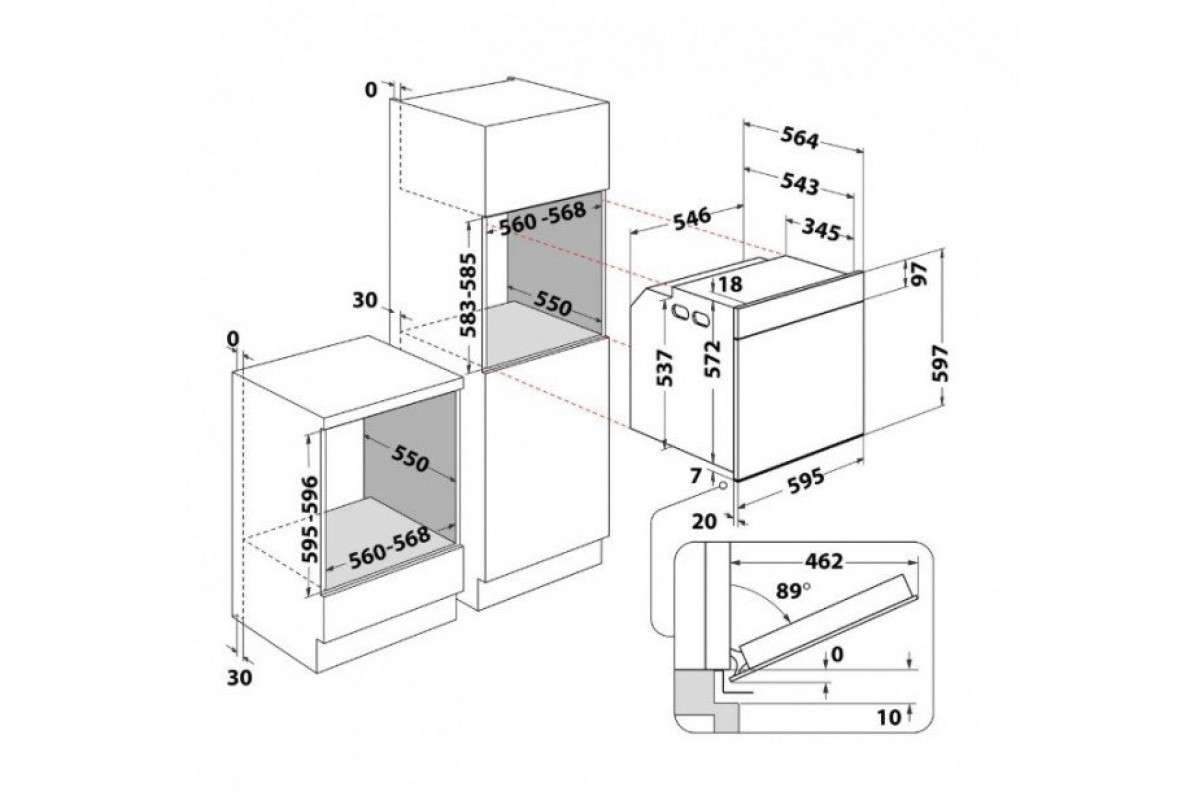 0
560 -568
583-585
550
30
0
550
595-596
560-568
30
564
543
546
345
18
97
537
572
597
7
595
20
462
89°
0
10