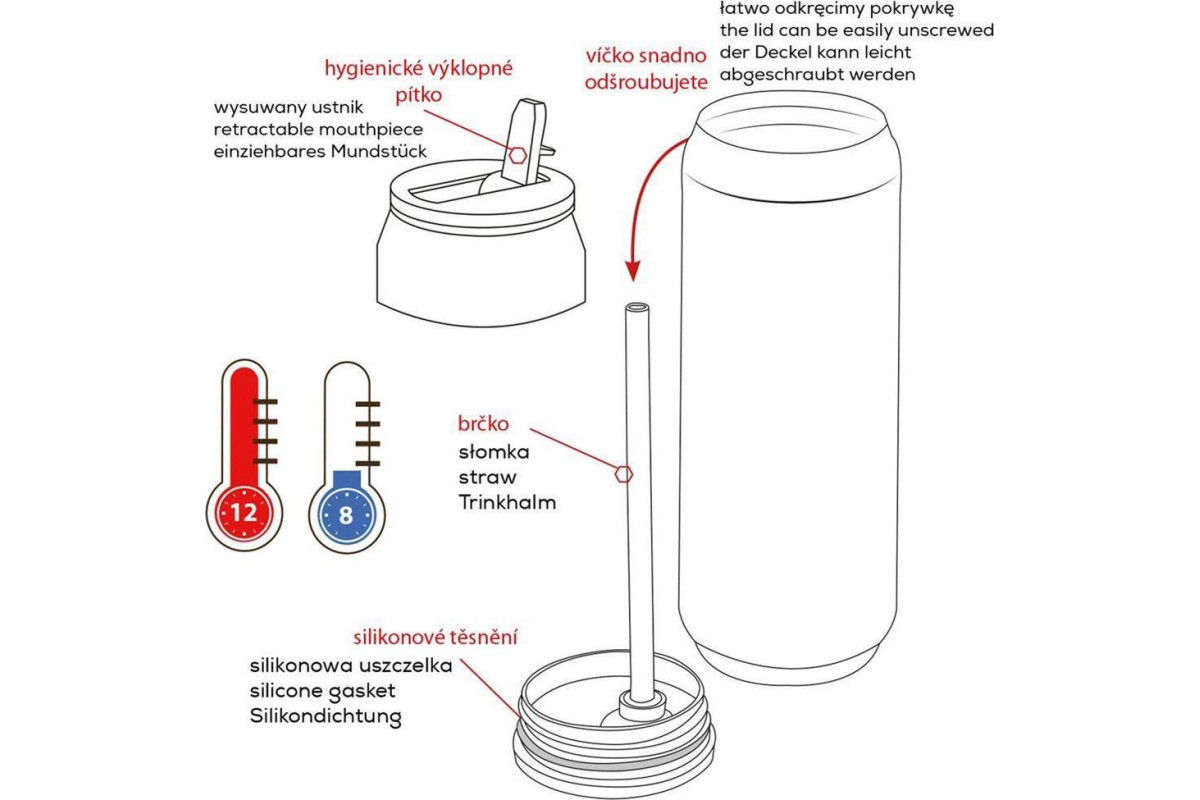 hygienické výklopné pítko
wysuwany ustnik
retractable mouthpiece
einziehbares Mundstück

víčko snadno odšroubujete
łatwo odkręcimy pokrywkę
the lid can be easily unscrewed
der Deckel kann leicht abgeschraubt werden

12

8

brčko
słomka
straw
Trinkhalm

silikonové těsnění
silikonowa uszczelka
silicone gasket
Silikondichtung