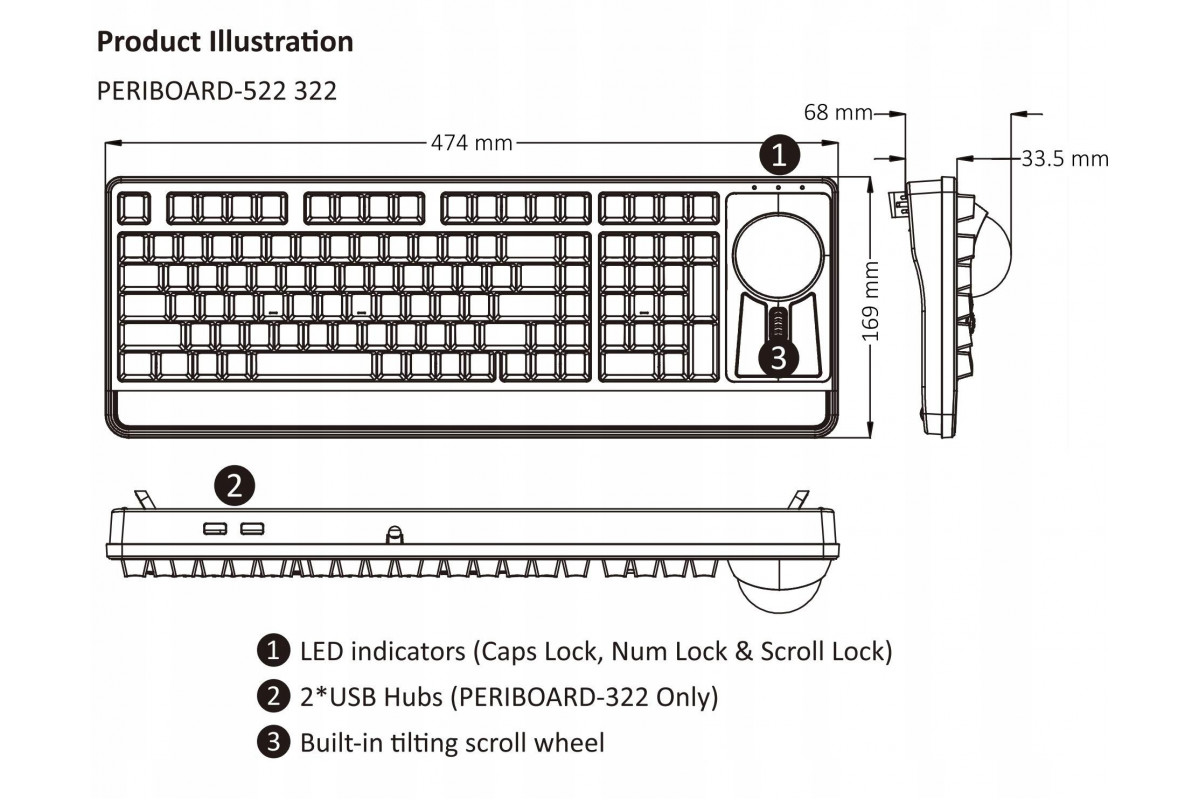 Product Illustration

PERIBOARD-522 322

474 mm

1

68 mm

33.5 mm

169 mm

3

2

1 LED indicators (Caps Lock, Num Lock & Scroll Lock)

2 2*USB Hubs (PERIBOARD-322 Only)

3 Built-in tilting scroll wheel