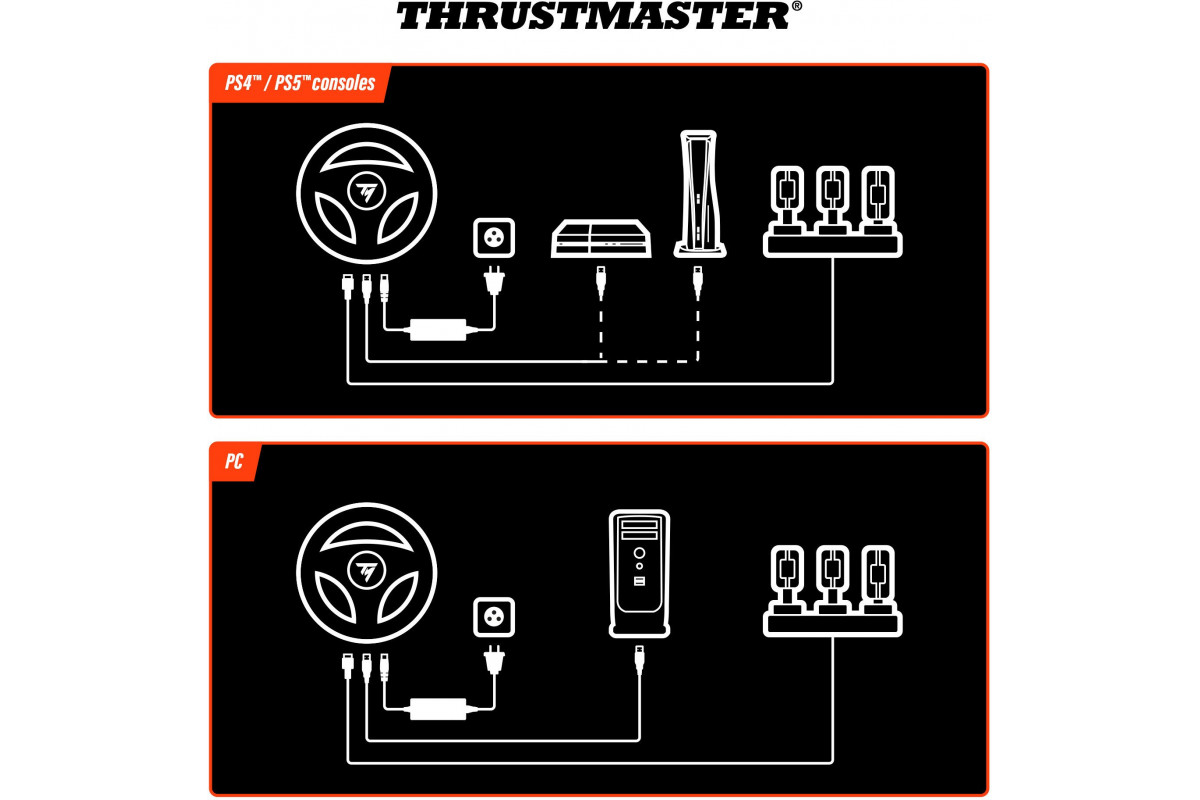 THRUSTMASTER®

PS4™ / PS5™ consoles

PC