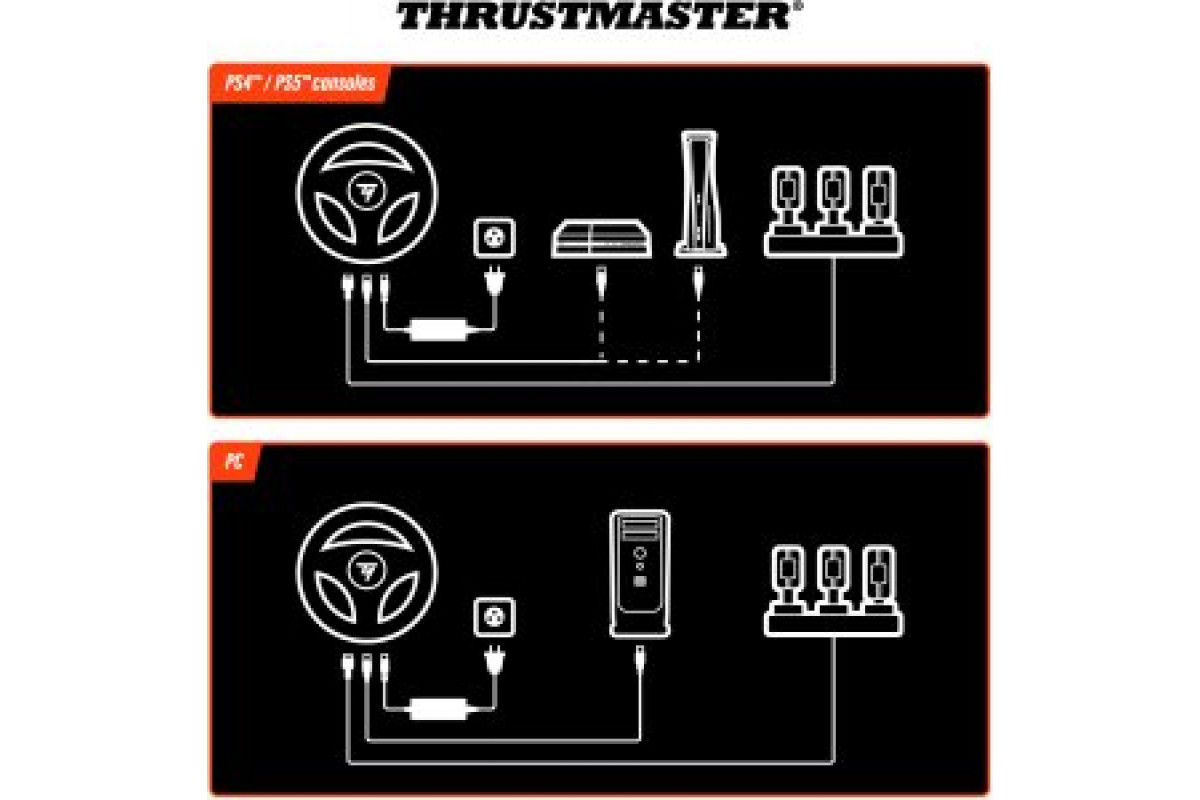 THRUSTMASTER®

PS4™ / PS5™ consoles

PC