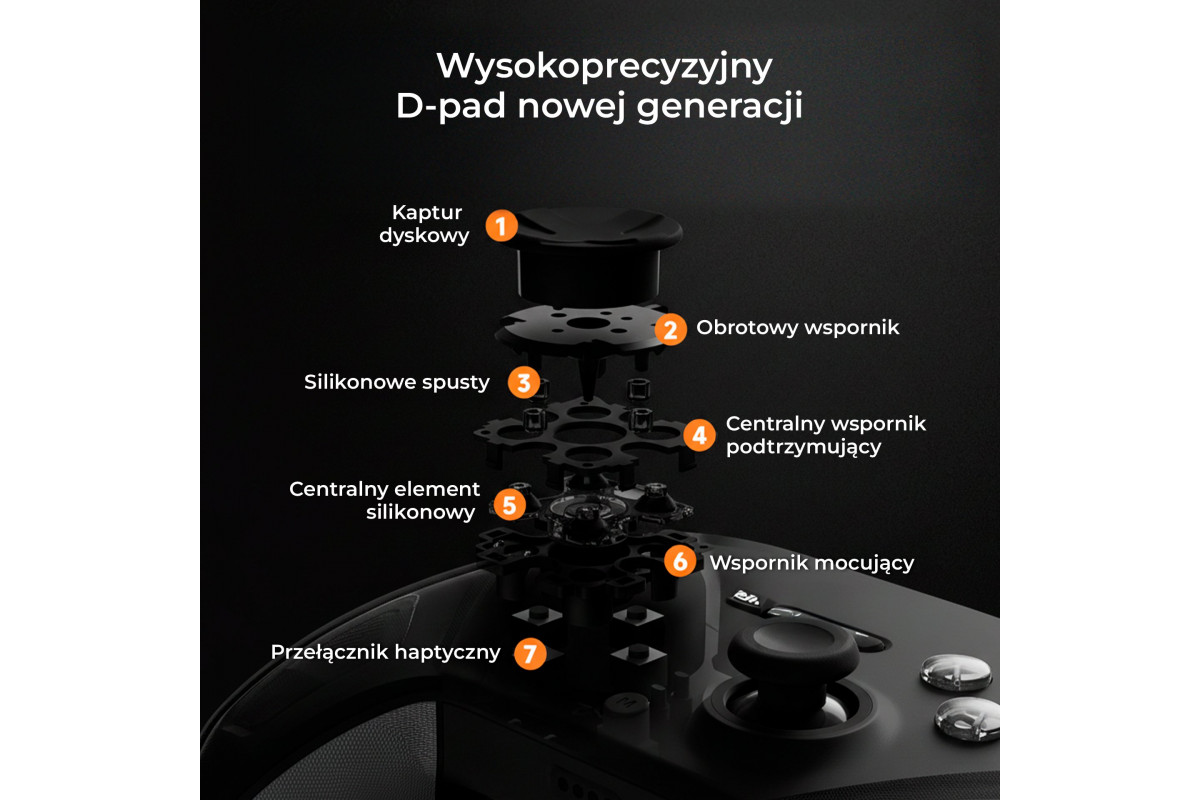 Wysokoprecyzyjny D-pad nowej generacji

Kaptur dyskowy 1

2 Obrotowy wspornik

Silikonowe spusty 3

4 Centralny wspornik podtrzymujący

Centralny element silikonowy 5

6 Wspornik mocujący

Przełącznik haptyczny 7