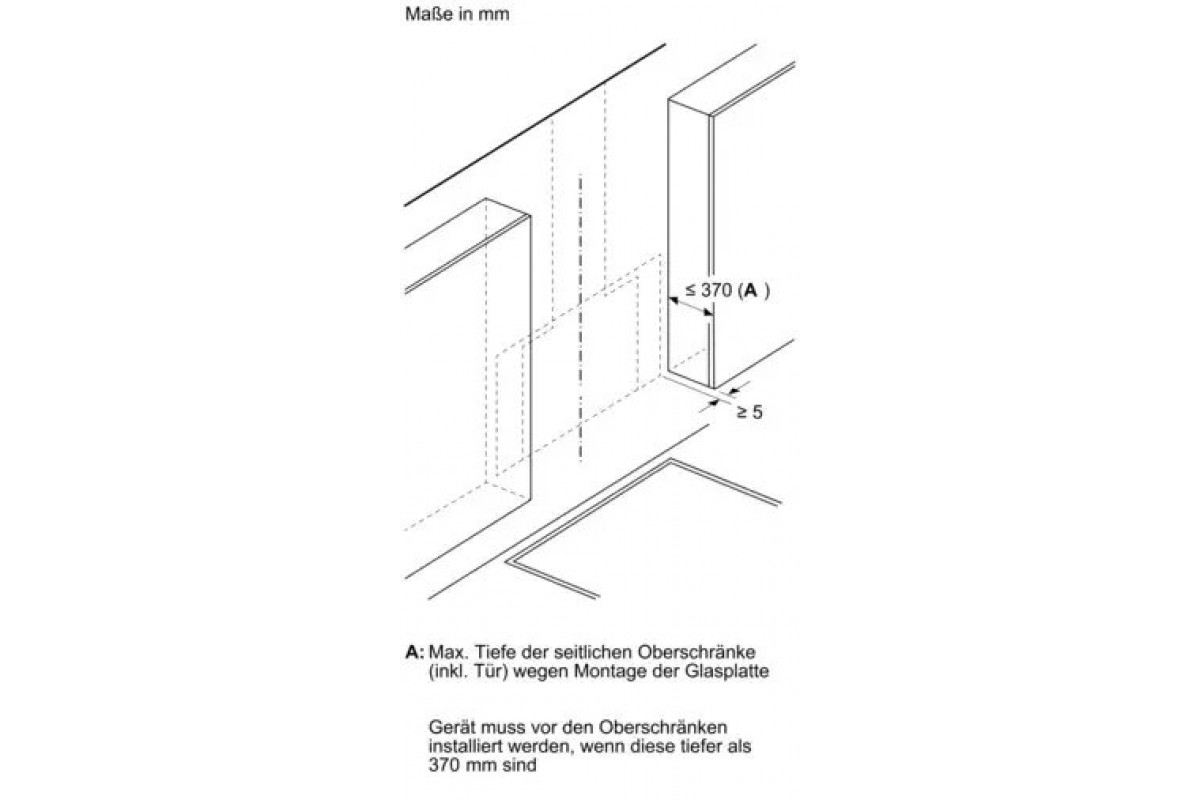 Maße in mm

≤ 370 (**A** )

≥ 5

**A:** Max. Tiefe der seitlichen Oberschränke (inkl. Tür) wegen Montage der Glasplatte

Gerät muss vor den Oberschränken installiert werden, wenn diese tiefer als 370 mm sind