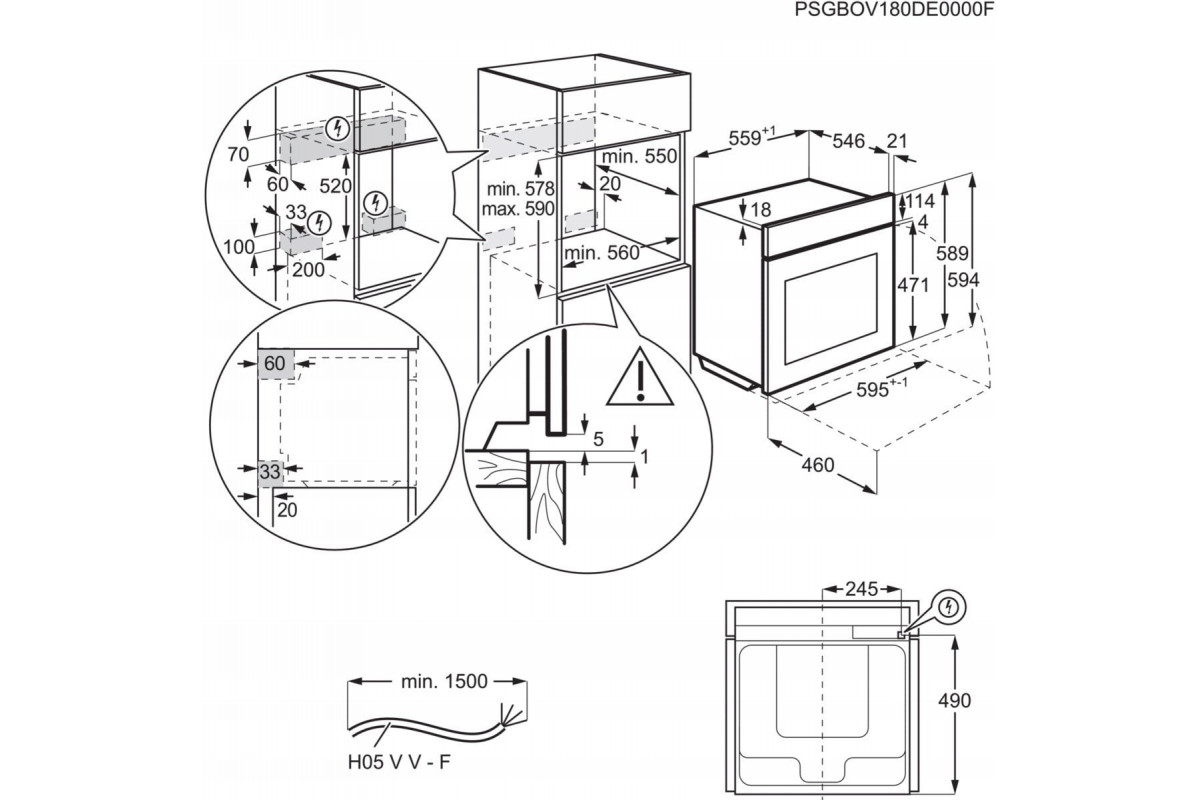 PSGBOV180DE0000F

70
60
520
33
100
200

min. 578
max. 590
min. 550
20
min. 560

$559^{+1}$
546
21
18
114
4
471
589
594
$595^{+-1}$
460

60
33
20

5
1

245
490

min. 1500
H05 V V - F