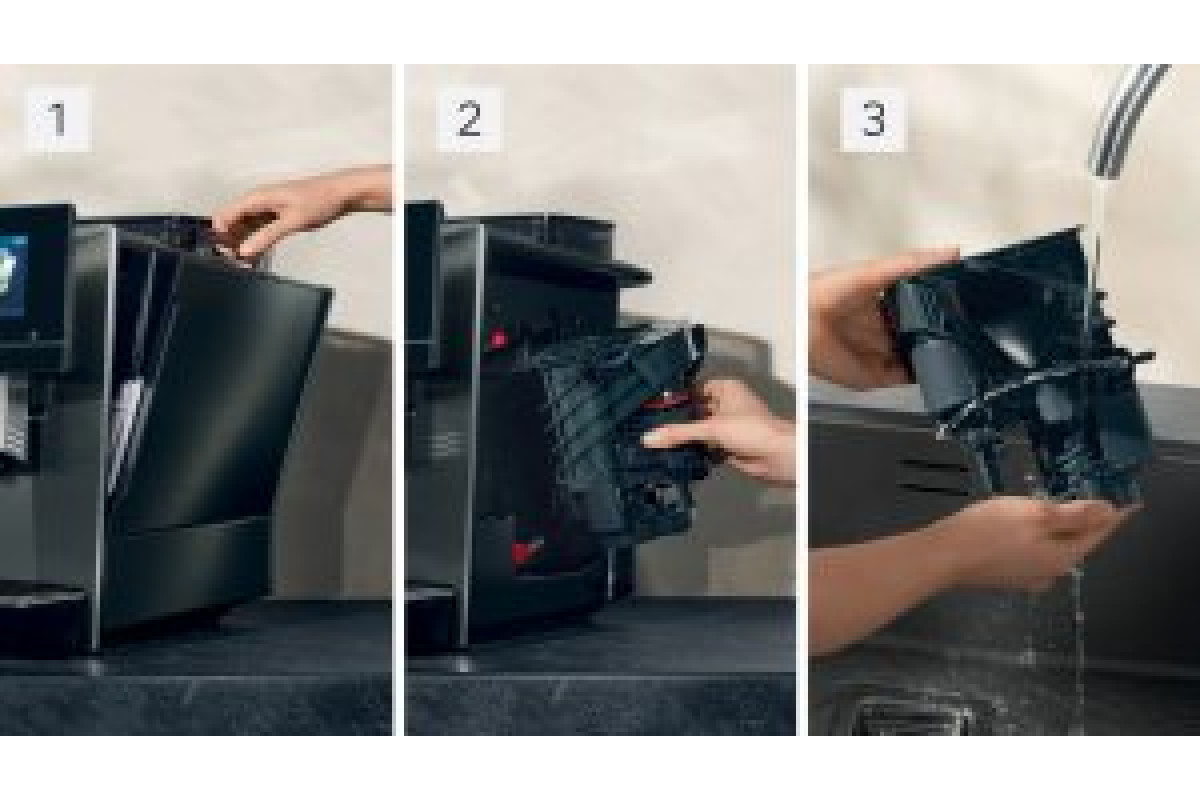 1

2

3