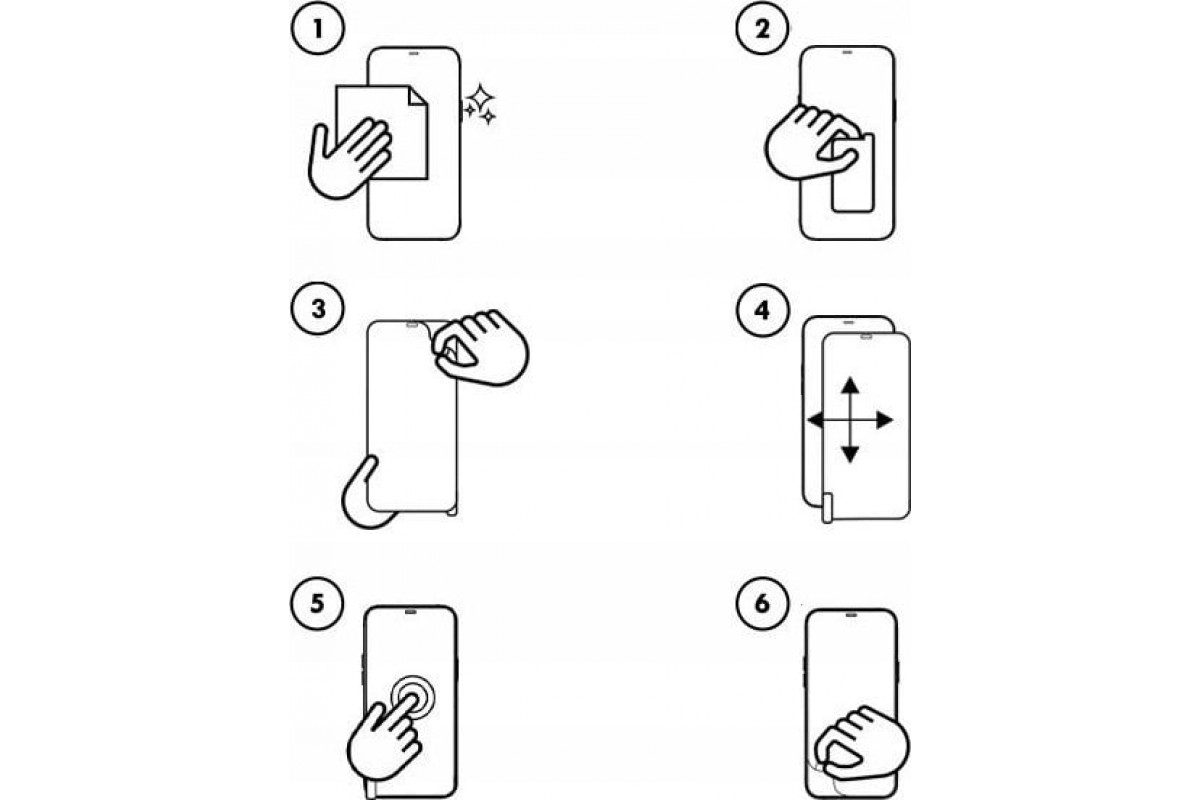 1

2

3

4

5

6