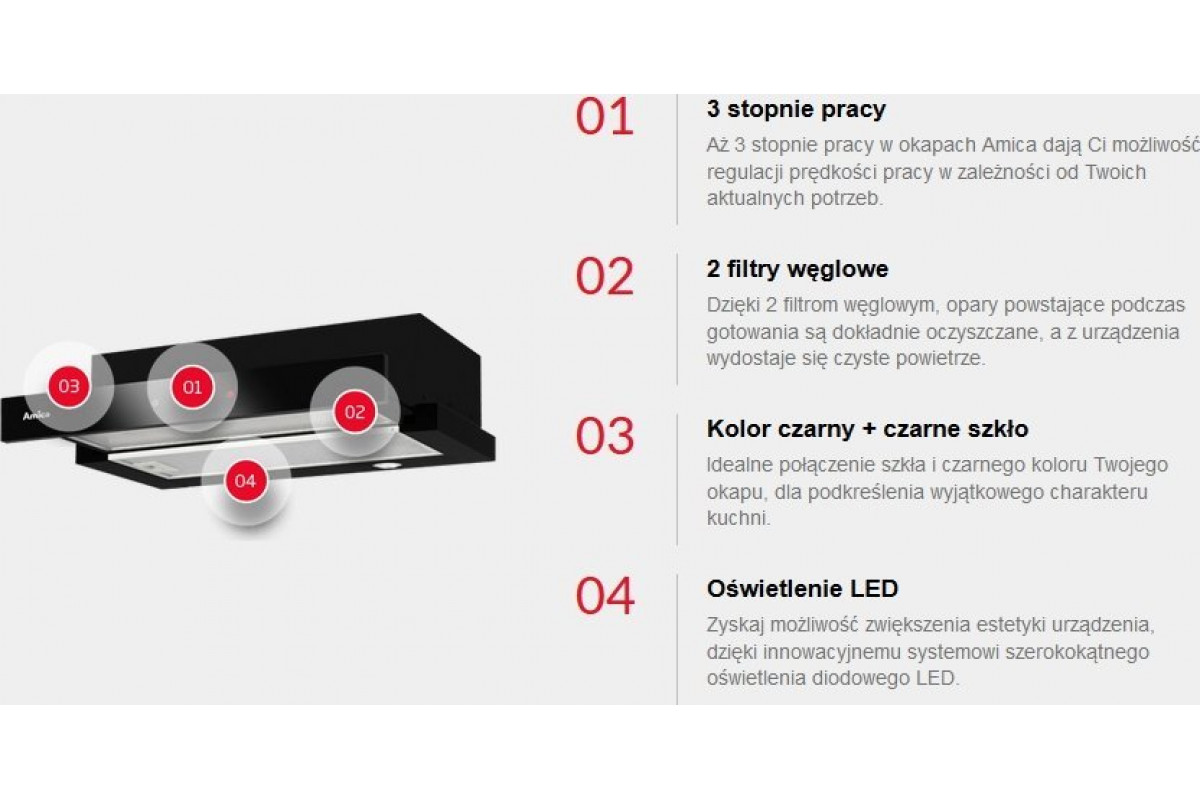 03

01

02

04

Amica

01
3 stopnie pracy
Aż 3 stopnie pracy w okapach Amica dają Ci możliwość regulacji prędkości pracy w zależności od Twoich aktualnych potrzeb.

02
2 filtry węglowe
Dzięki 2 filtrom węglowym, opary powstające podczas gotowania są dokładnie oczyszczane, a z urządzenia wydostaje się czyste powietrze.

03
Kolor czarny + czarne szkło
Idealne połączenie szkła i czarnego koloru Twojego okapu, dla podkreślenia wyjątkowego charakteru kuchni.

04
Oświetlenie LED
Zyskaj możliwość zwiększenia estetyki urządzenia, dzięki innowacyjnemu systemowi szerokokątnego oświetlenia diodowego LED.