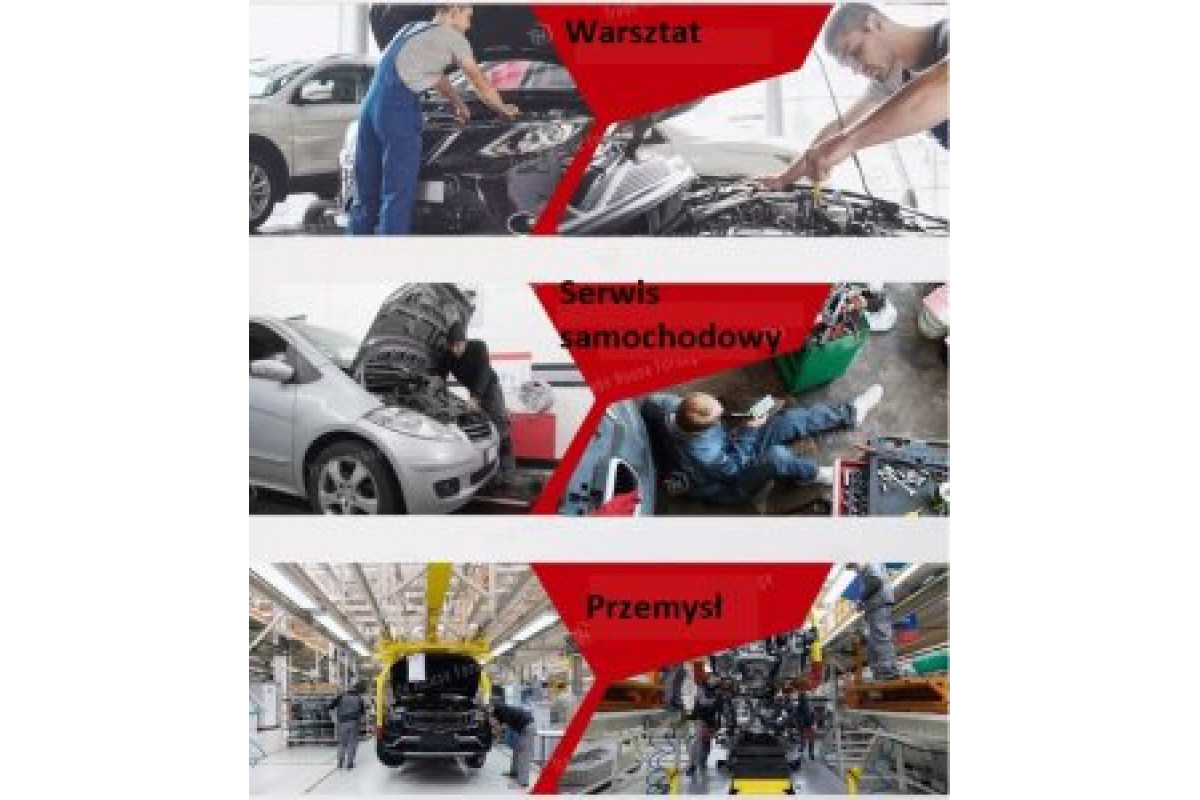 Warsztat

Serwis samochodowy

Przemysł