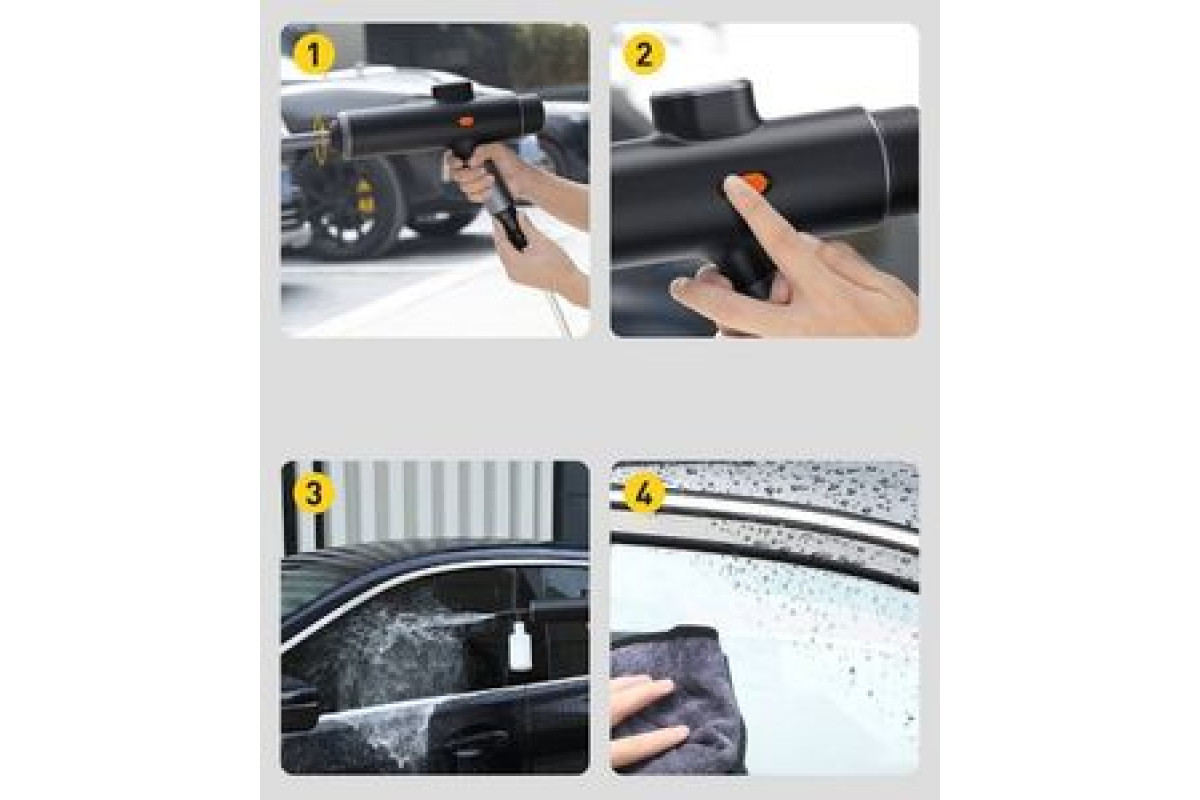 1

2

3

4