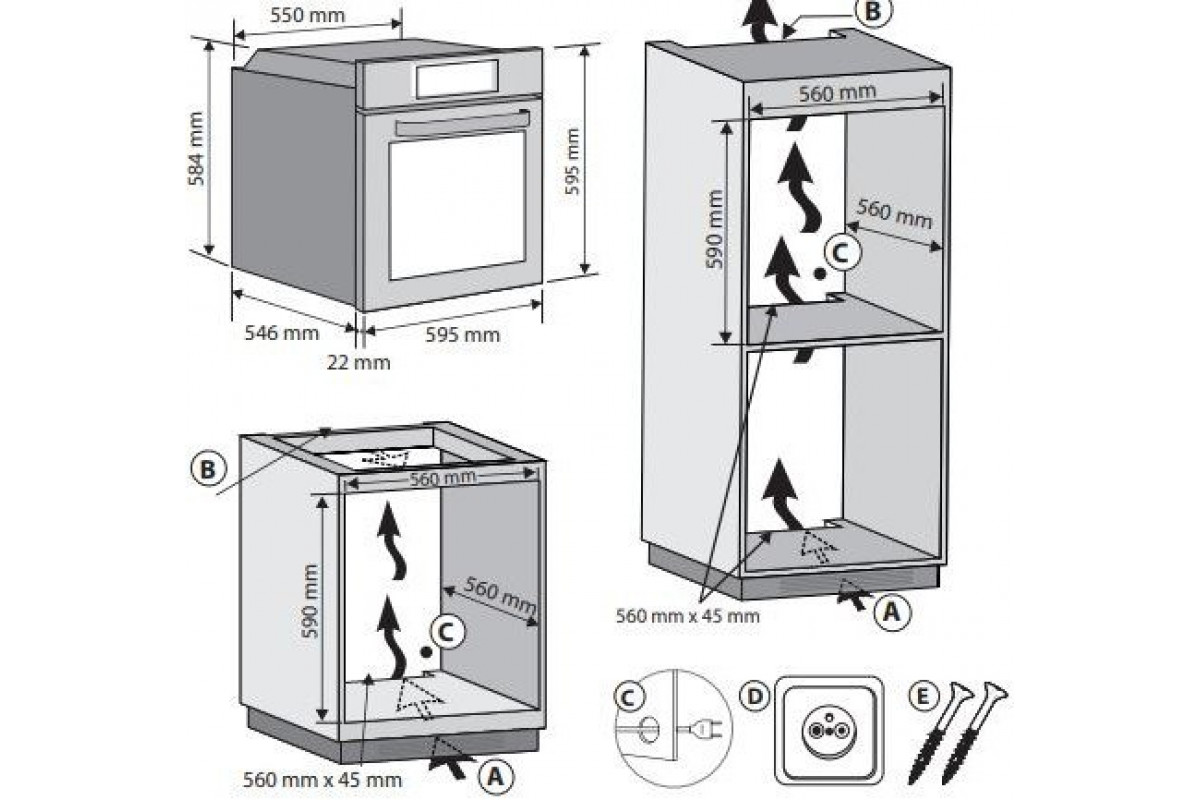 550 mm
584 mm
595 mm
546 mm
595 mm
22 mm

B
560 mm
590 mm
560 mm
C
560 mm x 45 mm
A

B
560 mm
590 mm
560 mm
C
560 mm x 45 mm
A

C
D
E