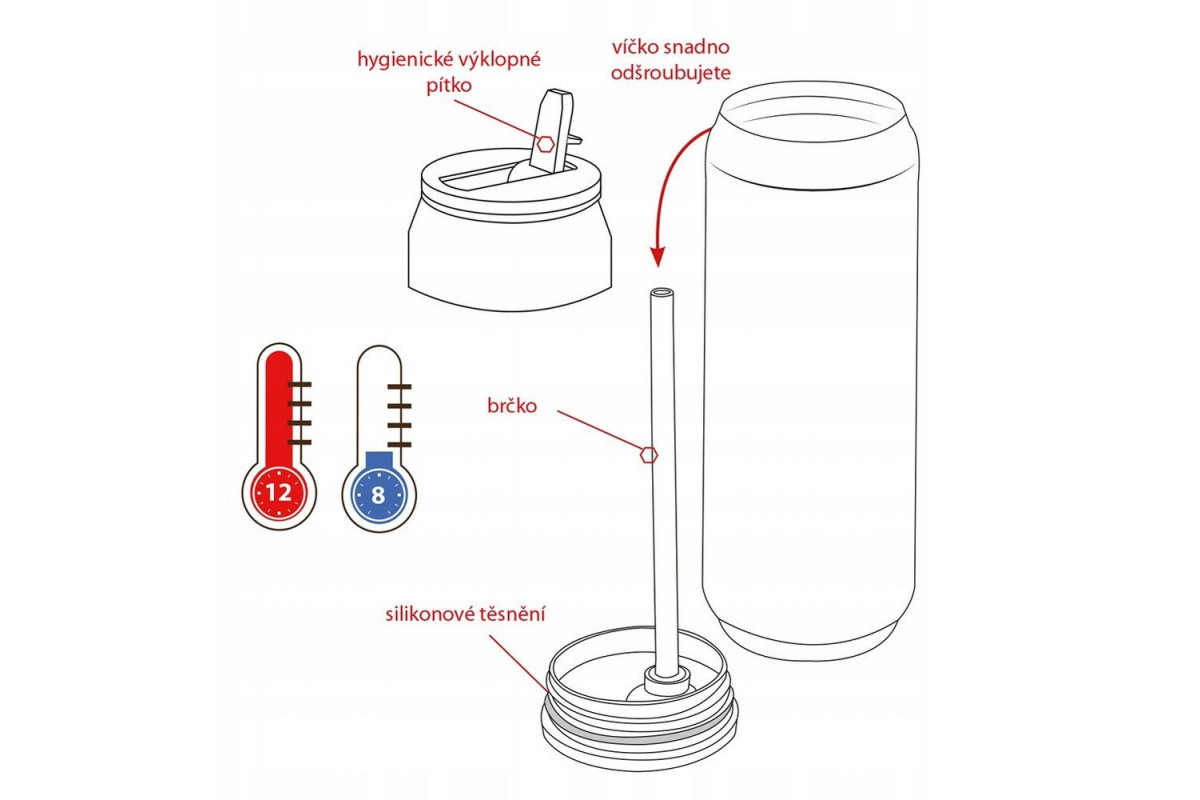 hygienické výklopné pítko

víčko snadno odšroubujete

brčko

12

8

silikonové těsnění